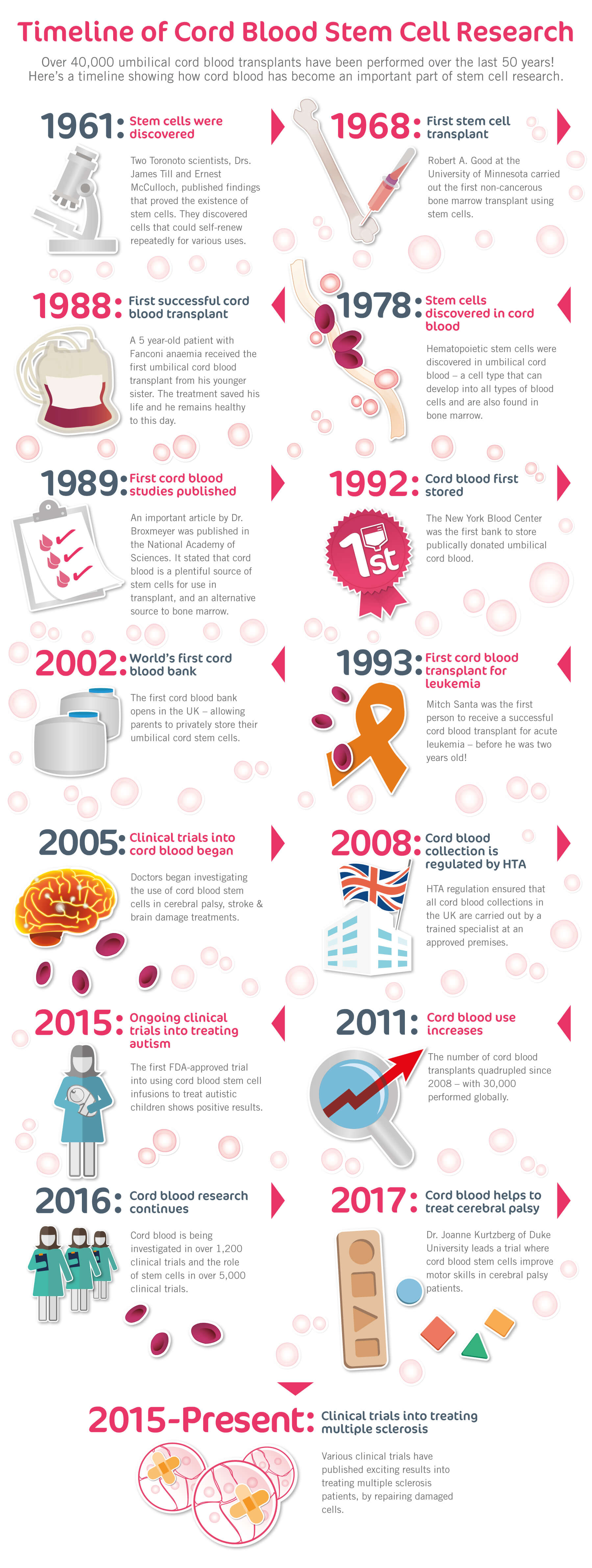 Timeline of Cord Blood Stem Cell Research

Over 40,000 umbilical cord blood transplants have been performed over the last 50 years! Here's a timeline showing how cord blood has become an important part of stem cell research.

1961: Stem cells were discovered

Two Toronoto scientists, Drs. James Till and Ernest McCulloch, published findings that proved the existence of stem cells. They discovered cells that could self-renew repeatedly for various uses.

1968: First stem cell transplant

Robert A. Good at the University of Minnesota carried out the first non-cancerous bone marrow transplant using stem cells.

1988: First successful cord blood transplant

A 5 year-old patient with Fanconi anaemia received the first umbilical cord blood transplant from his younger sister. The treatment saved his life and he remains healthy to this day.

1978: Stem cells discovered in cord blood

Hematopoietic stem cells were discovered in umbilical cord blood – a cell type that can develop into all types of blood cells and are also found in bone marrow.

1989: First cord blood studies published

An important article by Dr. Broxmeyer was published in the National Academy of Sciences. It stated that cord blood is a plentiful source of stem cells for use in transplant, and an alternative source to bone marrow.

1992: Cord blood first stored

The New York Blood Center was the first bank to store publically donated umbilical cord blood.

1st

2002: World's first cord blood bank

The first cord blood bank opens in the UK – allowing parents to privately store their umbilical cord stem cells.

1993: First cord blood transplant for leukemia

Mitch Santa was the first person to receive a successful cord blood transplant for acute leukemia – before he was two years old!

2005: Clinical trials into cord blood began

Doctors began investigating the use of cord blood stem cells in cerebral palsy, stroke & brain damage treatments.

2008: Cord blood collection is regulated by HTA

HTA regulation ensured that all cord blood collections in the UK are carried out by a trained specialist at an approved premises.

2015: Ongoing clinical trials into treating autism

The first FDA-approved trial into using cord blood stem cell infusions to treat autistic children shows positive results.

2011: Cord blood use increases

The number of cord blood transplants quadrupled since 2008 – with 30,000 performed globally.

2016: Cord blood research continues

Cord blood is being investigated in over 1,200 clinical trials and the role of stem cells in over 5,000 clinical trials.

2017: Cord blood helps to treat cerebral palsy

Dr. Joanne Kurtzberg of Duke University leads a trial where cord blood stem cells improve motor skills in cerebral palsy patients.

2015-Present: Clinical trials into treating multiple sclerosis

Various clinical trials have published exciting results into treating multiple sclerosis patients, by repairing damaged cells.